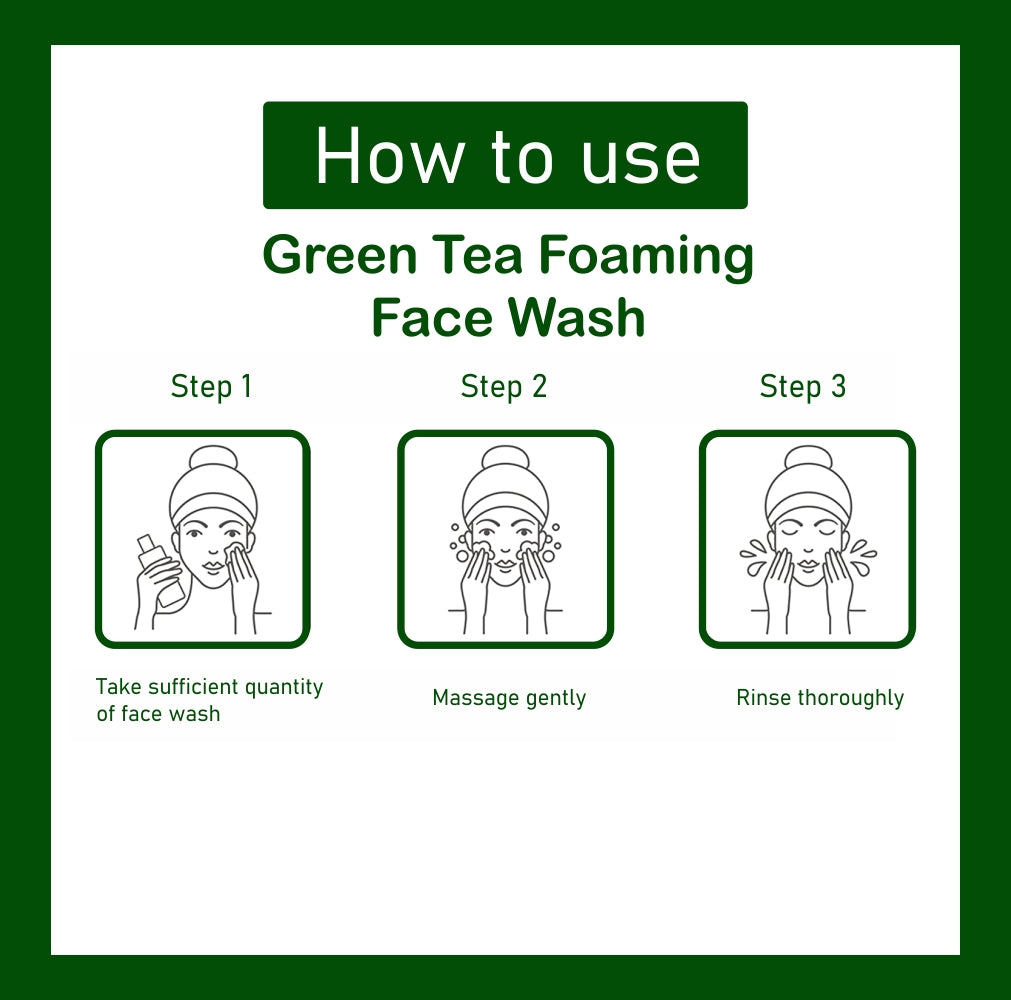 How to use

Green Tea Foaming Face Wash

Step 1

Take sufficient quantity of face wash

Step 2

Massage gently

Step 3

Rinse thoroughly